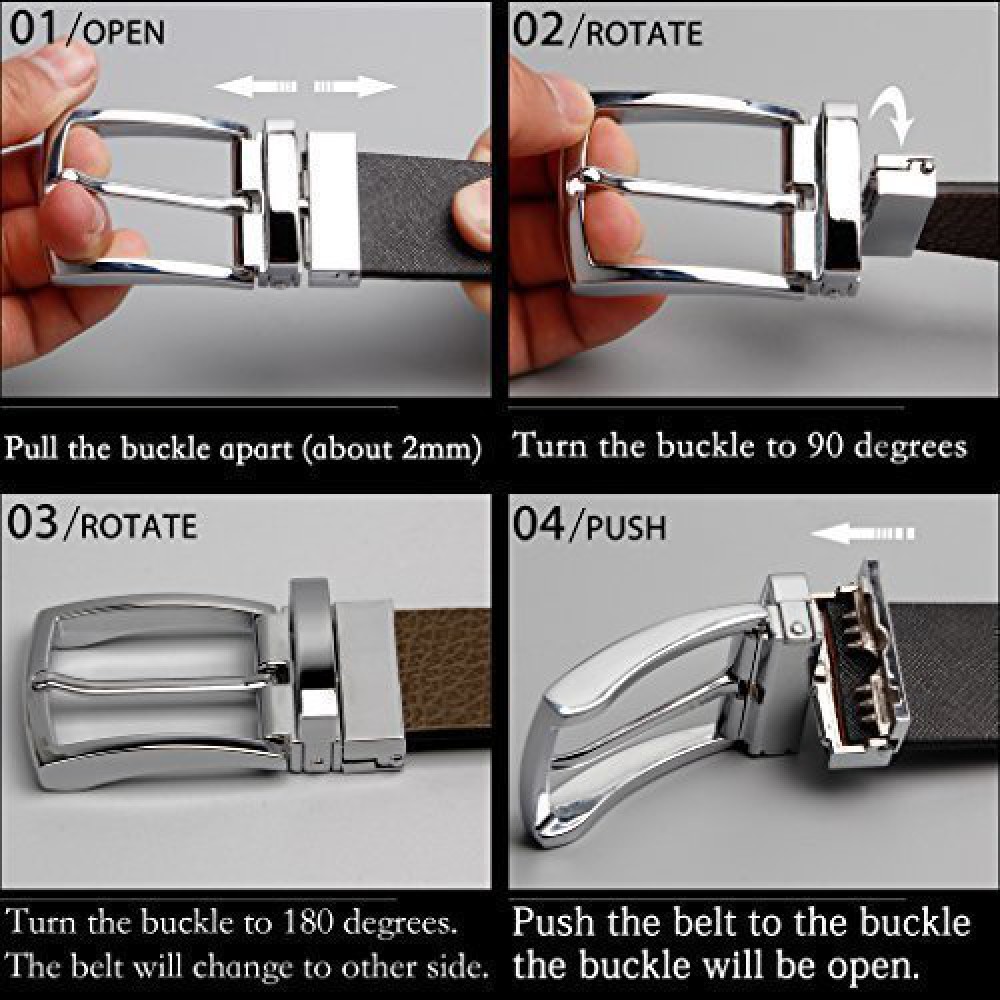 01/OPEN

Pull the buckle apart (about 2mm)

02/ROTATE

Turn the buckle to 90 degrees

03/ROTATE

Turn the buckle to 180 degrees. The belt will change to other side.

04/PUSH

Push the belt to the buckle the buckle will be open.