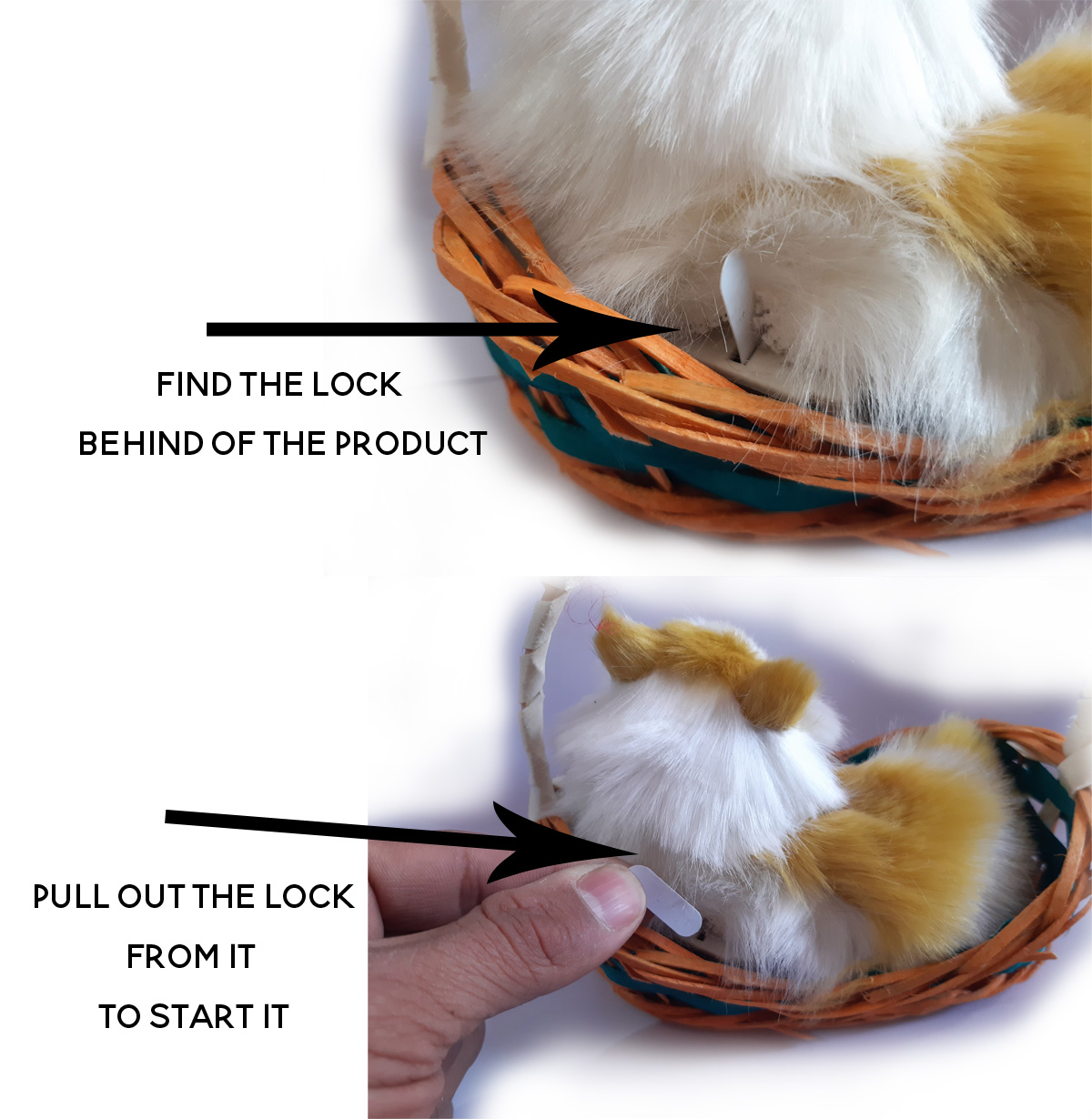 FIND THE LOCK
BEHIND OF THE PRODUCT

PULL OUT THE LOCK
FROM IT
TO START IT