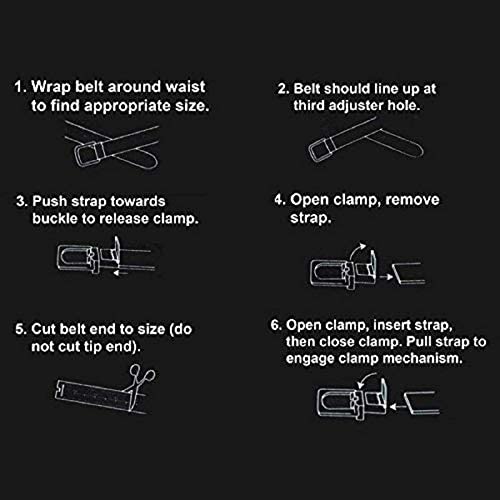 1. Wrap belt around waist to find appropriate size.

2. Belt should line up at third adjuster hole.

3. Push strap towards buckle to release clamp.

4. Open clamp, remove strap.

5. Cut belt end to size (do not cut tip end).

6. Open clamp, insert strap, then close clamp. Pull strap to engage clamp mechanism.